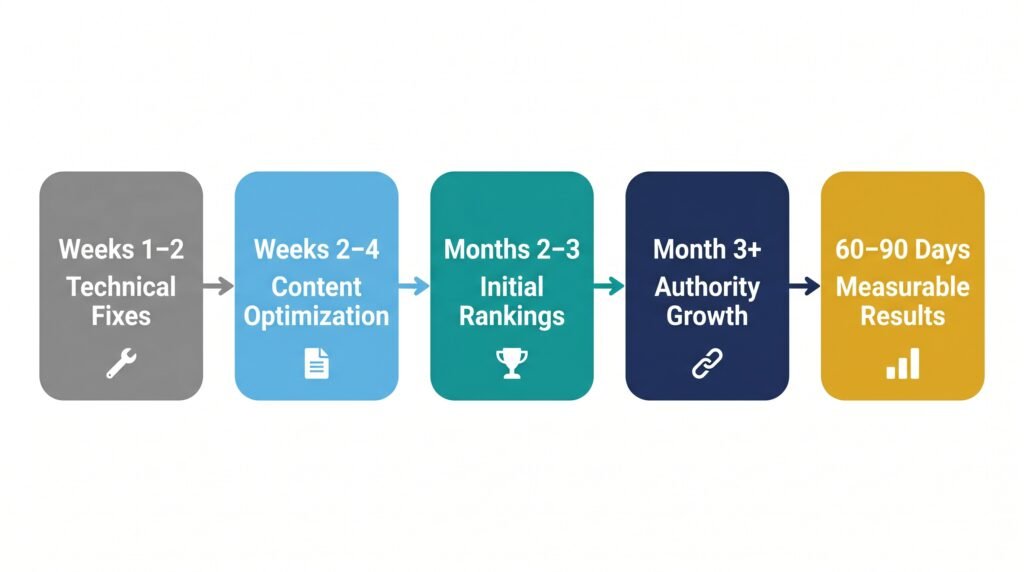 Weeks 1–2
Technical Fixes

Weeks 2–4
Content Optimization

Months 2–3
Initial Rankings

Month 3+
Authority Growth

60–90 Days
Measurable Results